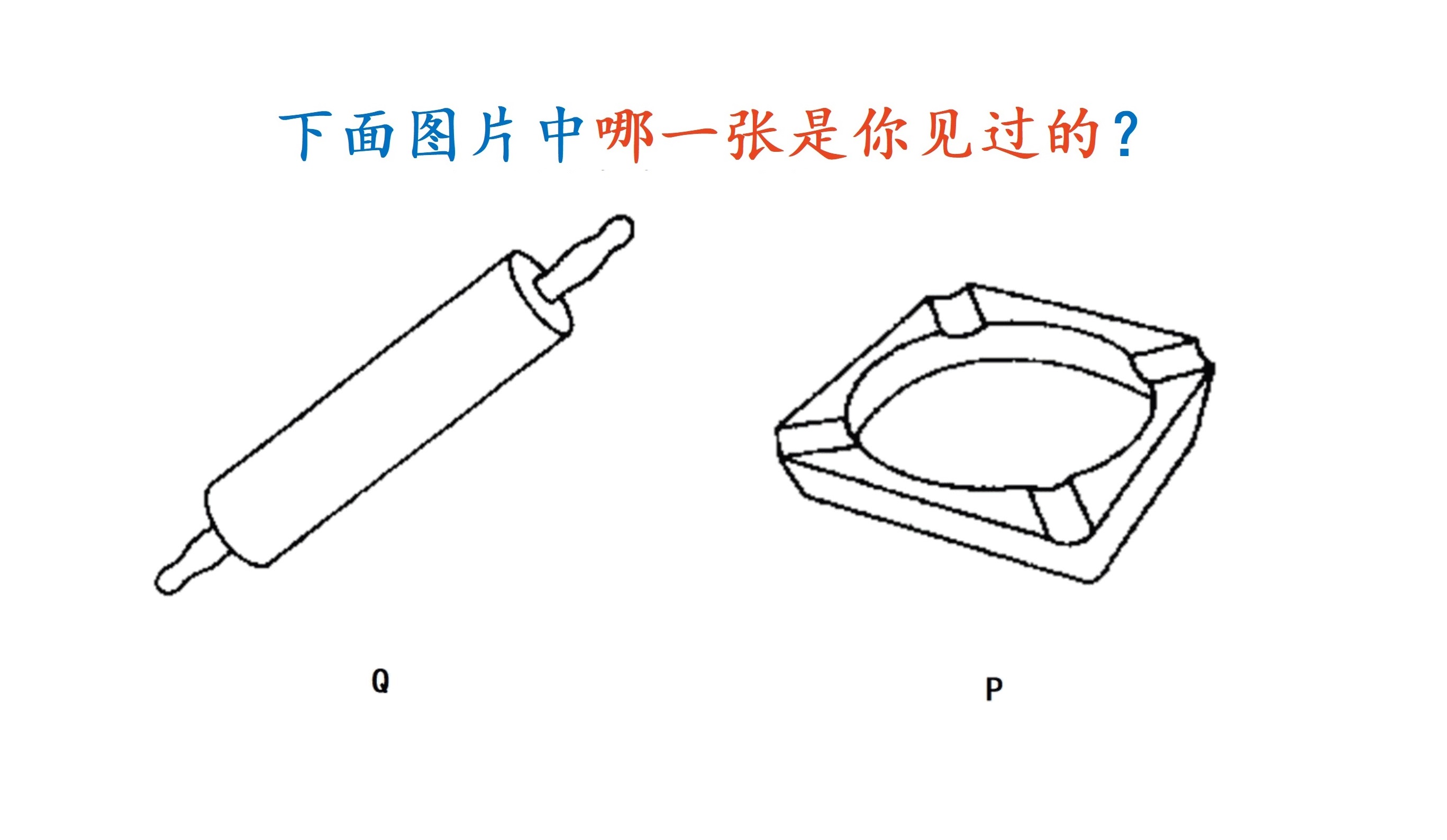 下面图片中哪一张是你见过的?

Q

P