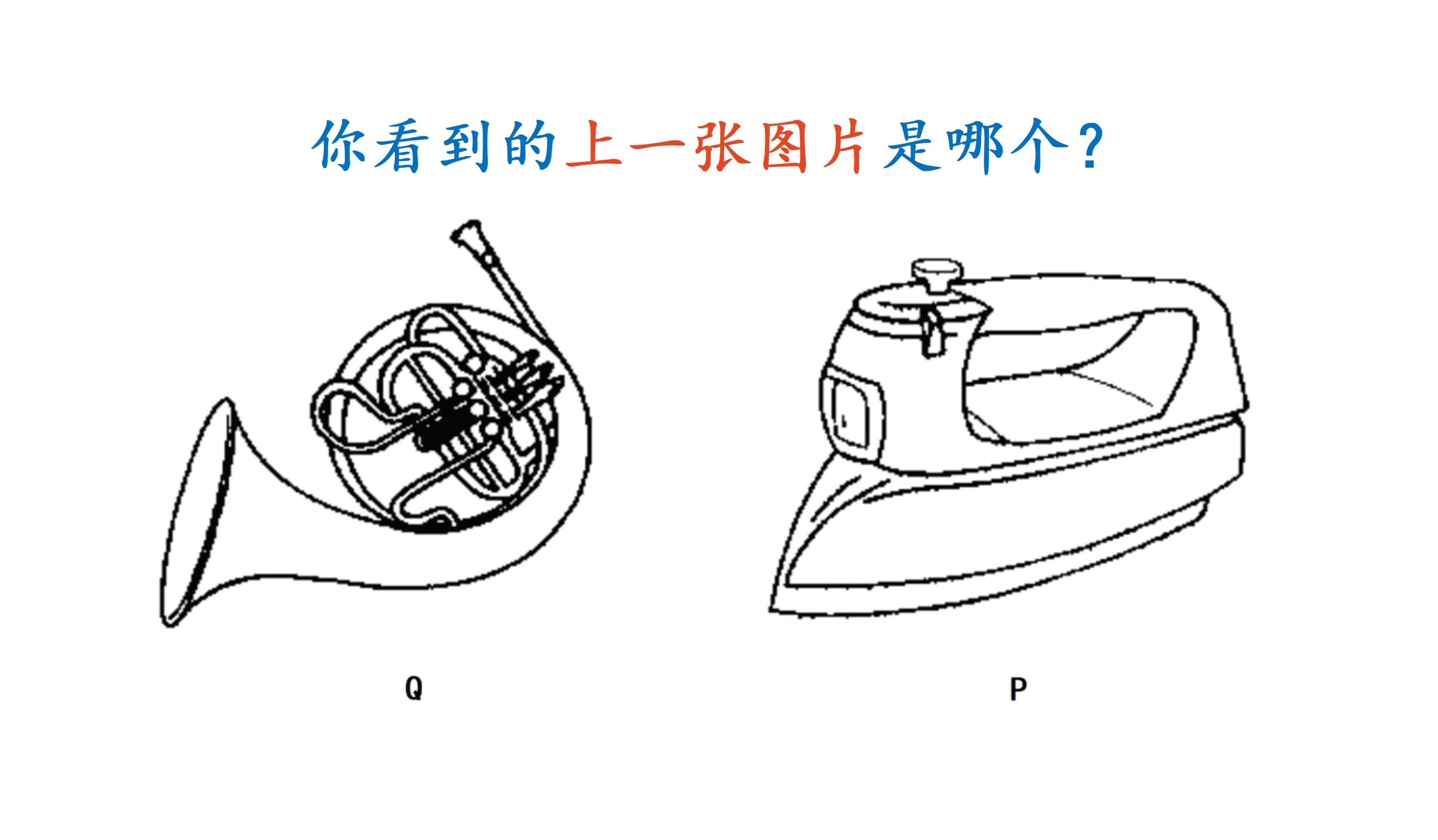 你看到的上一张图片是哪个？

Q

P