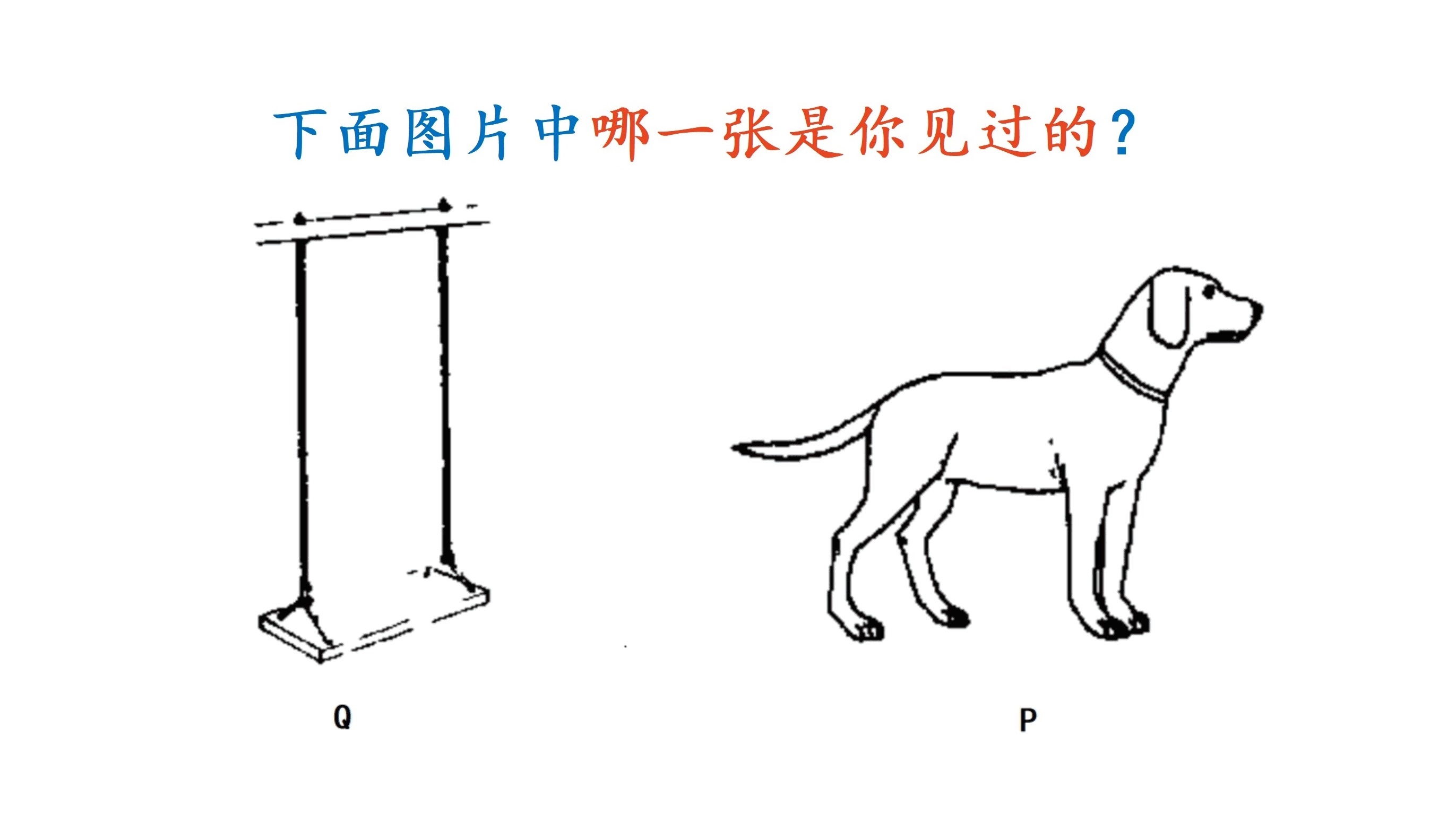 下面图片中哪一张是你见过的？

Q

P