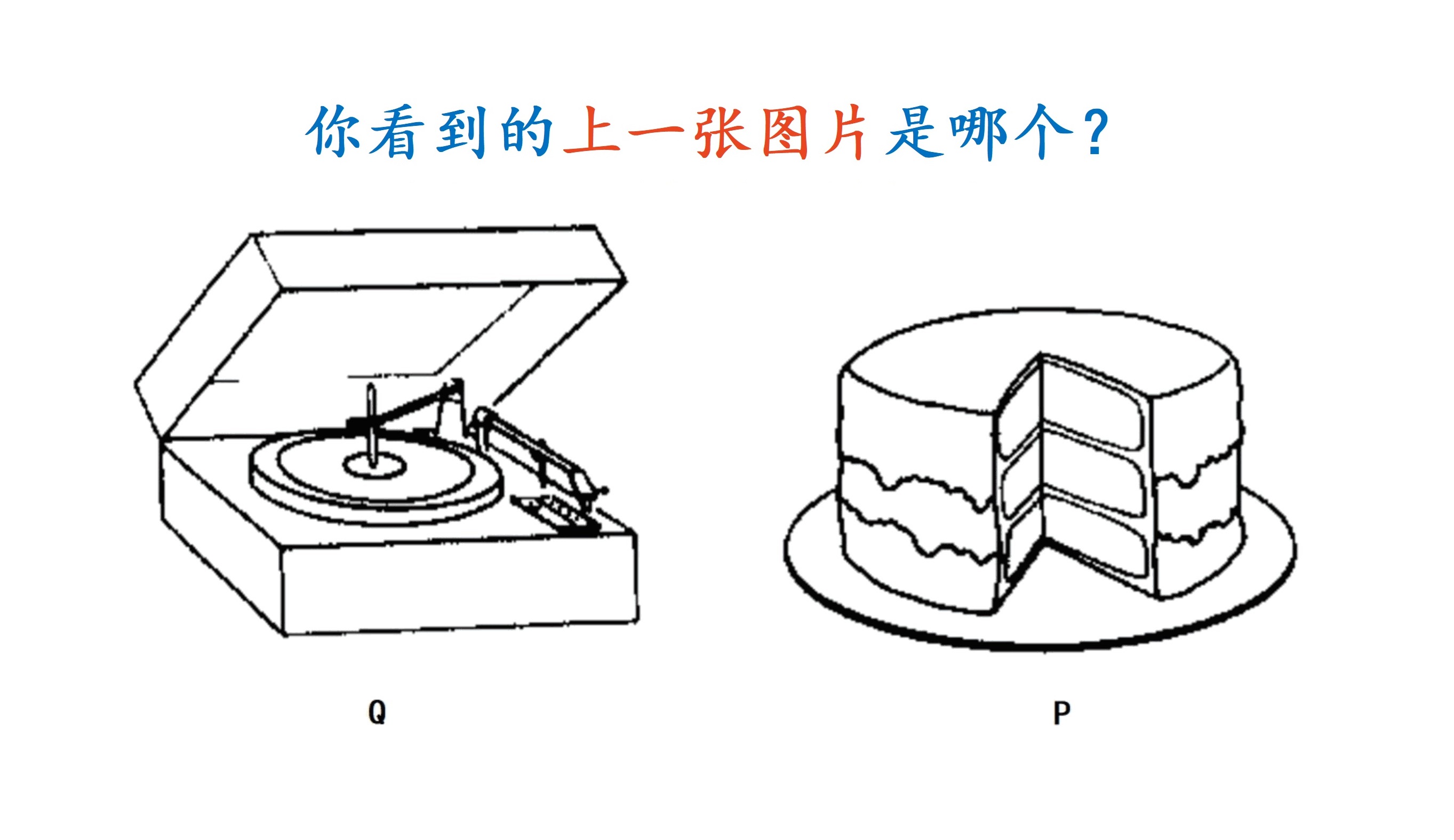 你看到的上一张图片是哪个？

Q

P