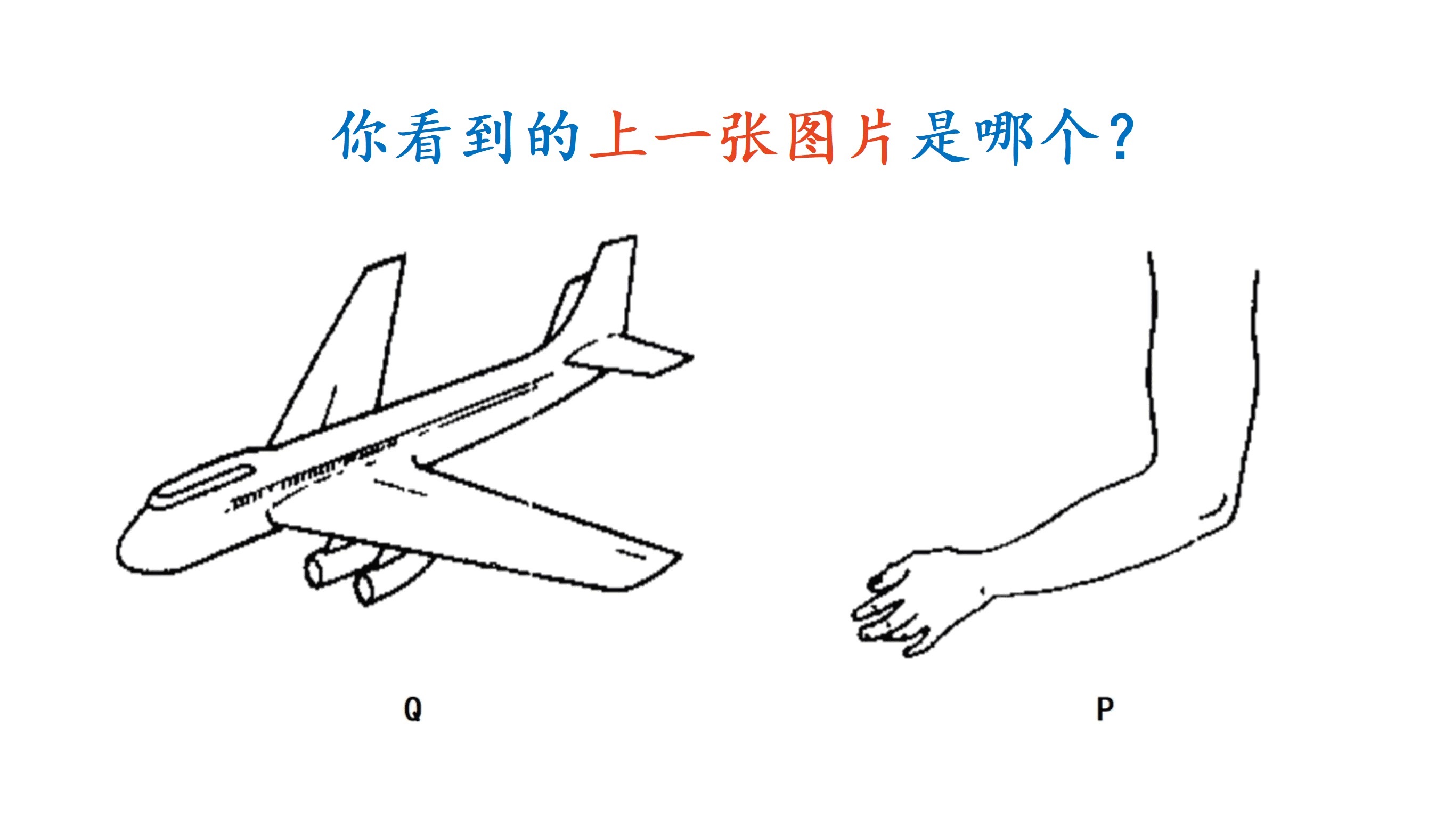 你看到的上一张图片是哪个？

Q

P